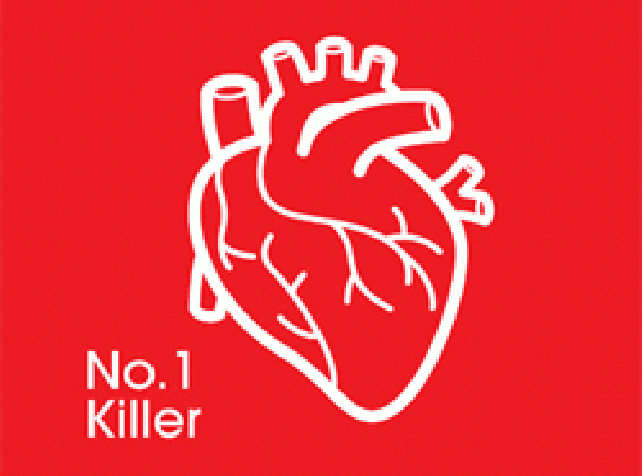 No.1
Killer